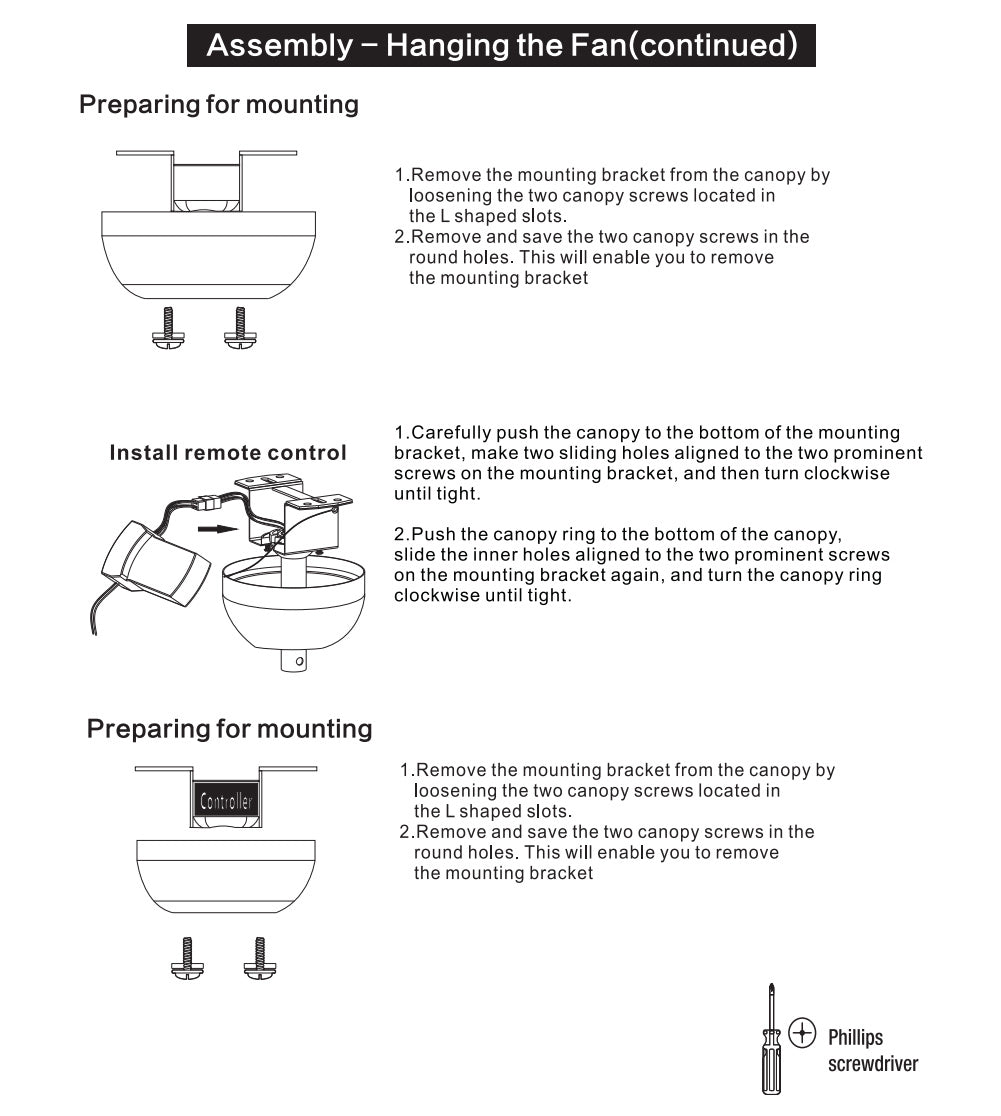 Assembly – Hanging the Fan(continued)

Preparing for mounting

1.Remove the mounting bracket from the canopy by loosening the two canopy screws located in the L shaped slots.
2.Remove and save the two canopy screws in the round holes. This will enable you to remove the mounting bracket

Install remote control

1.Carefully push the canopy to the bottom of the mounting bracket, make two sliding holes aligned to the two prominent screws on the mounting bracket, and then turn clockwise until tight.

2.Push the canopy ring to the bottom of the canopy, slide the inner holes aligned to the two prominent screws on the mounting bracket again, and turn the canopy ring clockwise until tight.

Preparing for mounting

Controller

1.Remove the mounting bracket from the canopy by loosening the two canopy screws located in the L shaped slots.
2.Remove and save the two canopy screws in the round holes. This will enable you to remove the mounting bracket

Phillips screwdriver