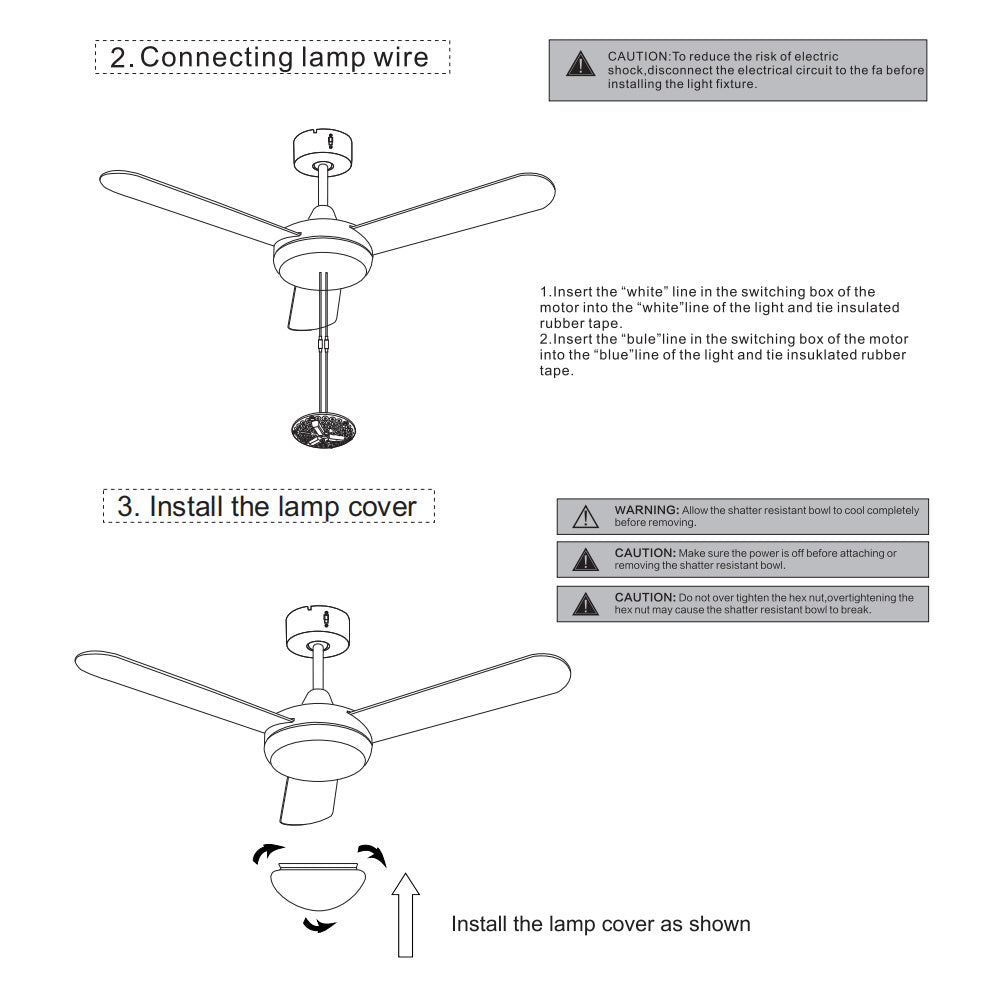 2. Connecting lamp wire

CAUTION:To reduce the risk of electric shock,disconnect the electrical circuit to the fa before installing the light fixture.

1.Insert the “white” line in the switching box of the motor into the “white”line of the light and tie insulated rubber tape.
2.Insert the “bule”line in the switching box of the motor into the “blue”line of the light and tie insuklated rubber tape.

3. Install the lamp cover

WARNING: Allow the shatter resistant bowl to cool completely before removing.

CAUTION: Make sure the power is off before attaching or removing the shatter resistant bowl.

CAUTION: Do not over tighten the hex nut,overtightening the hex nut may cause the shatter resistant bowl to break.

Install the lamp cover as shown