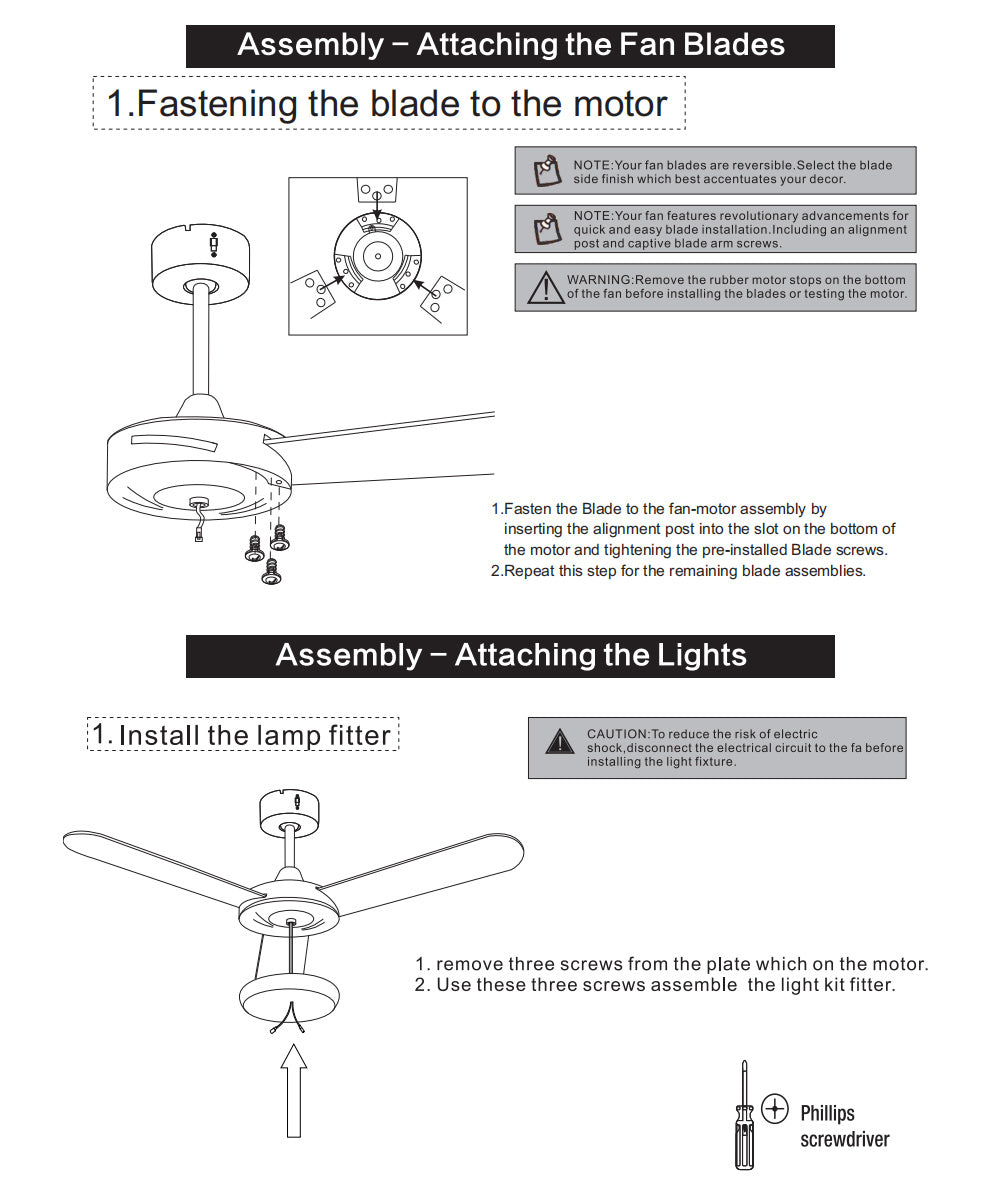 Assembly – Attaching the Fan Blades

1.Fastening the blade to the motor

NOTE:Your fan blades are reversible.Select the blade side finish which best accentuates your decor.

NOTE:Your fan features revolutionary advancements for quick and easy blade installation.Including an alignment post and captive blade arm screws.

WARNING:Remove the rubber motor stops on the bottom of the fan before installing the blades or testing the motor.

1.Fasten the Blade to the fan-motor assembly by inserting the alignment post into the slot on the bottom of the motor and tightening the pre-installed Blade screws.
2.Repeat this step for the remaining blade assemblies.

Assembly – Attaching the Lights

1. Install the lamp fitter

CAUTION:To reduce the risk of electric shock,disconnect the electrical circuit to the fa before installing the light fixture.

1. remove three screws from the plate which on the motor.
2. Use these three screws assemble the light kit fitter.

Phillips screwdriver